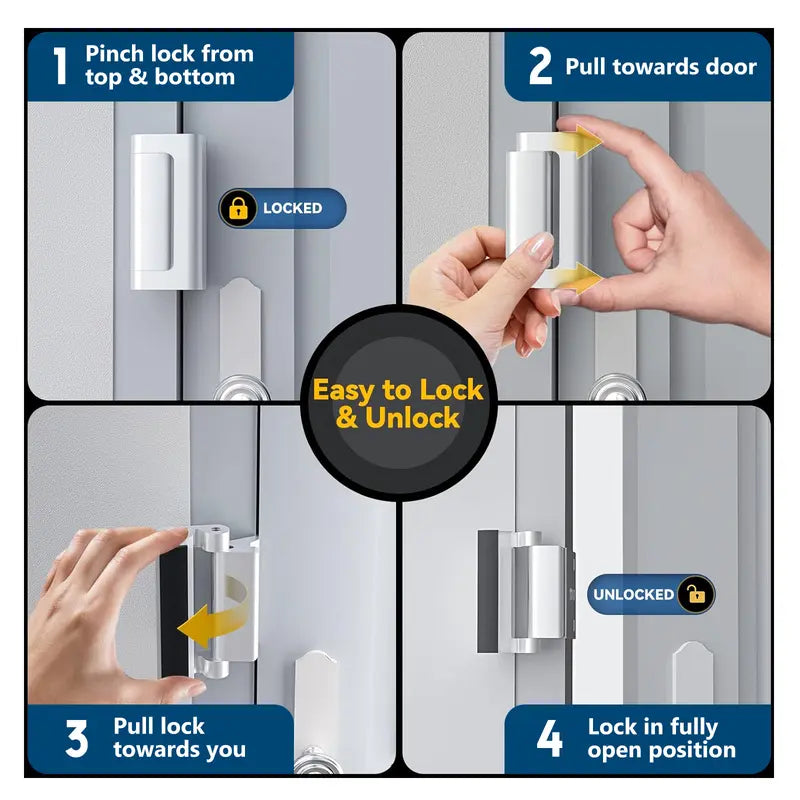 1 Pinch lock from top & bottom

LOCKED

2 Pull towards door

Easy to Lock & Unlock

3 Pull lock towards you

UNLOCKED

4 Lock in fully open position