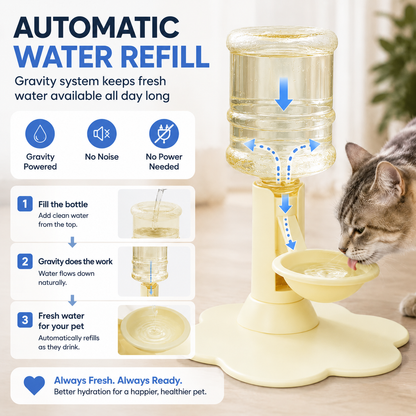 AUTOMATIC
WATER REFILL

Gravity system keeps fresh water available all day long

Gravity Powered

No Noise

No Power Needed

1 Fill the bottle
Add clean water from the top.

2 Gravity does the work
Water flows down naturally.

3 Fresh water for your pet
Automatically refills as they drink.

Always Fresh. Always Ready.
Better hydration for a happier, healthier pet.