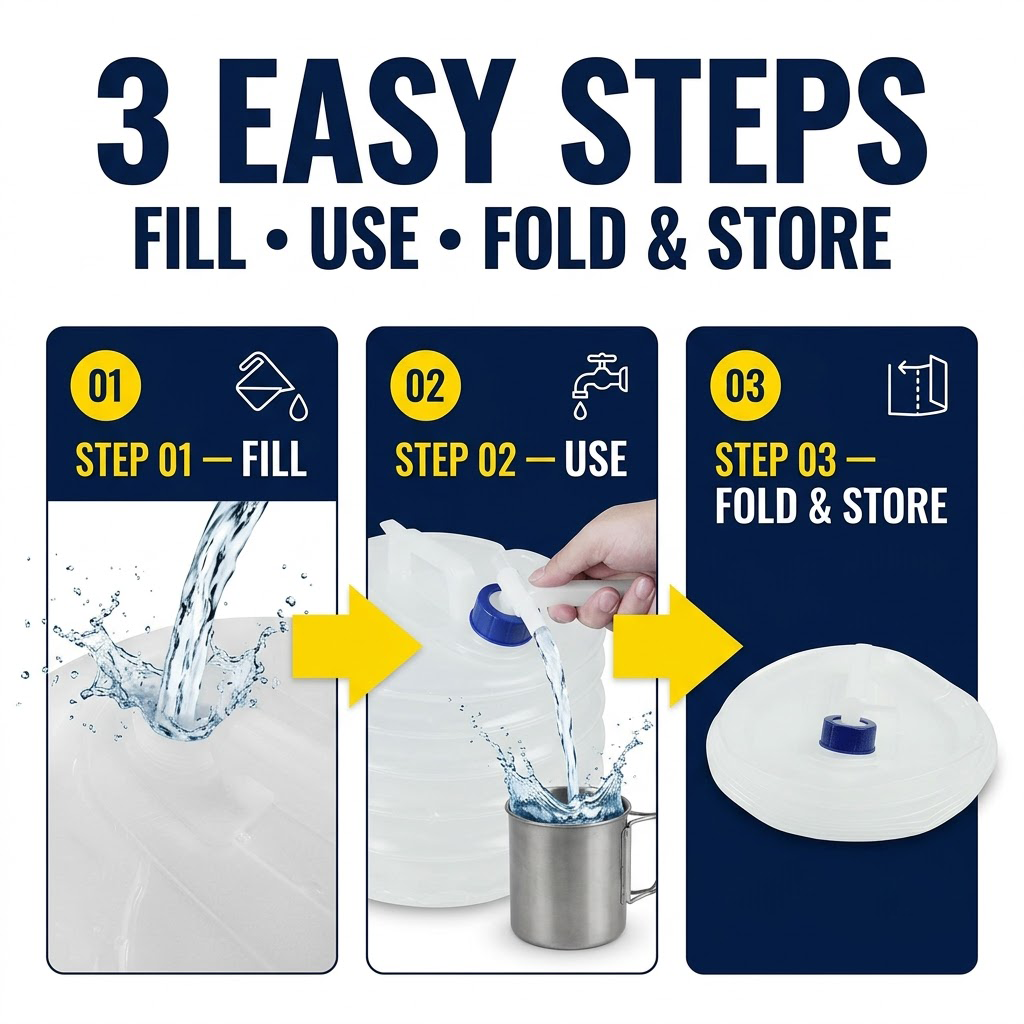 3 EASY STEPS
FILL • USE • FOLD & STORE

01
STEP 01 — FILL

02
STEP 02 — USE

03
STEP 03 — FOLD & STORE