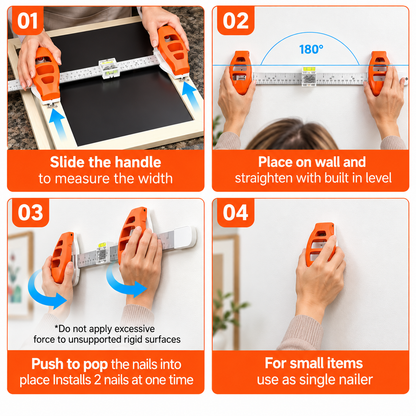 01

Slide the handle to measure the width

02

180°

Place on wall and straighten with built in level

03

*Do not apply excessive force to unsupported rigid surfaces

Push to pop the nails into place Installs 2 nails at one time

04

For small items use as single nailer